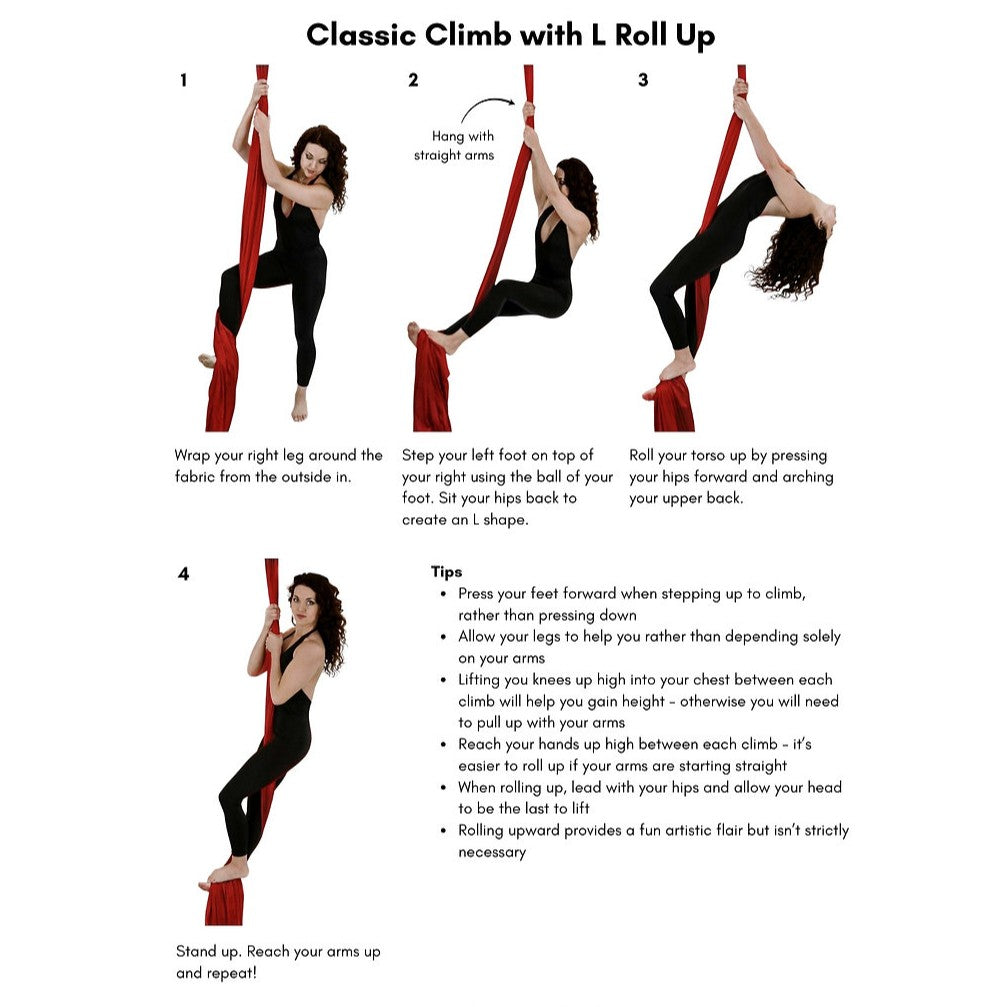 Classic Climb with L Roll Up

1

Wrap your right leg around the fabric from the outside in.

2

Hang with straight arms

Step your left foot on top of your right using the ball of your foot. Sit your hips back to create an L shape.

3

Roll your torso up by pressing your hips forward and arching your upper back.

4

Stand up. Reach your arms up and repeat!

Tips
- Press your feet forward when stepping up to climb, rather than pressing down
- Allow your legs to help you rather than depending solely on your arms
- Lifting you knees up high into your chest between each climb will help you gain height - otherwise you will need to pull up with your arms
- Reach your hands up high between each climb - it's easier to roll up if your arms are starting straight
- When rolling up, lead with your hips and allow your head to be the last to lift
- Rolling upward provides a fun artistic flair but isn't strictly necessary